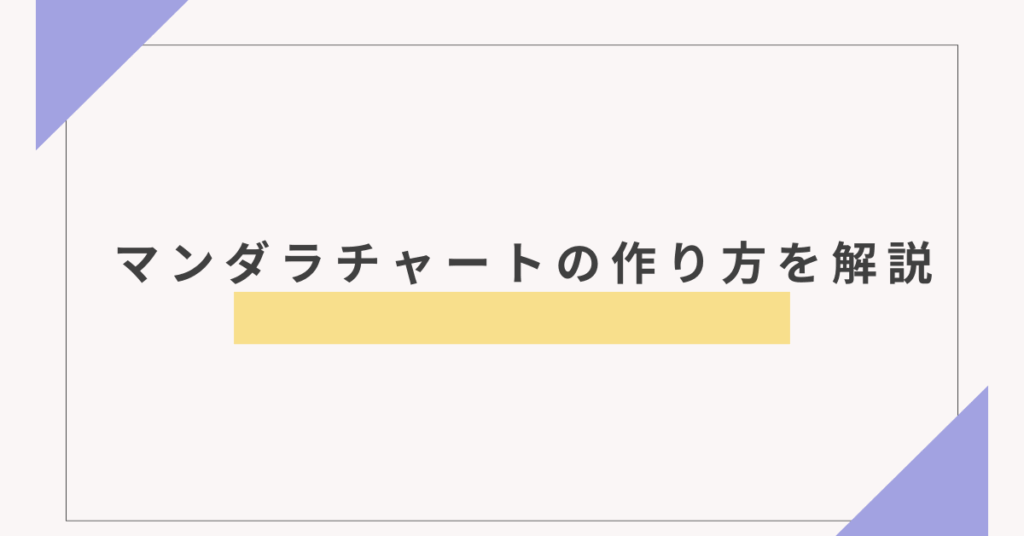 マンダラチャートの作り方を解説